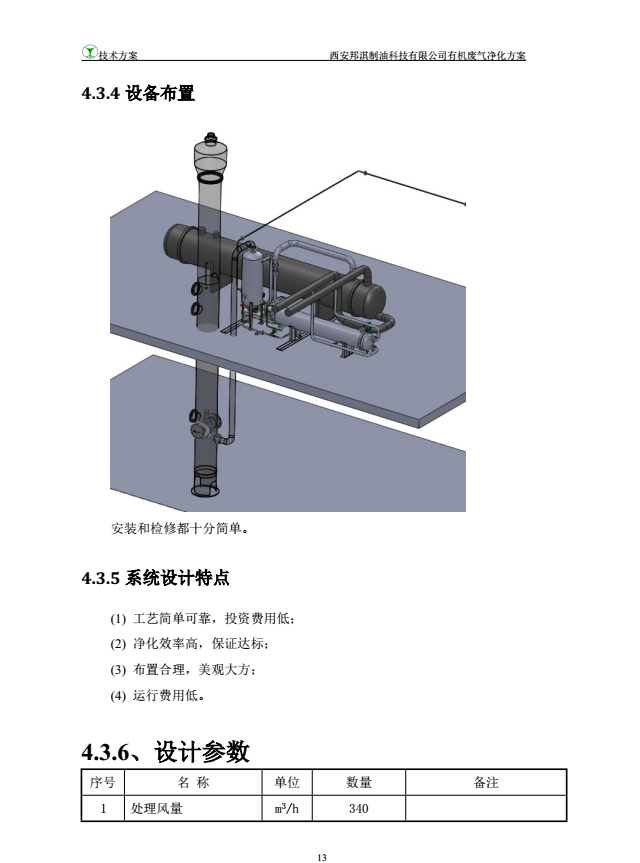 技术方案　　西安邦淇制油科技有限公司有机废气净化方案

4.3.4 设备布置

安装和检修都十分简单。

4.3.5 系统设计特点

(1) 工艺简单可靠，投资费用低；

(2) 净化效率高，保证达标；

(3) 布置合理，美观大方；

(4) 运行费用低。

4.3.6、设计参数

| 序号 | 名 称 | 单位 | 数量 | 备注 |
|---|---|---|---|---|
| 1 | 处理风量 | $m^3/h$ | 340 | |

13